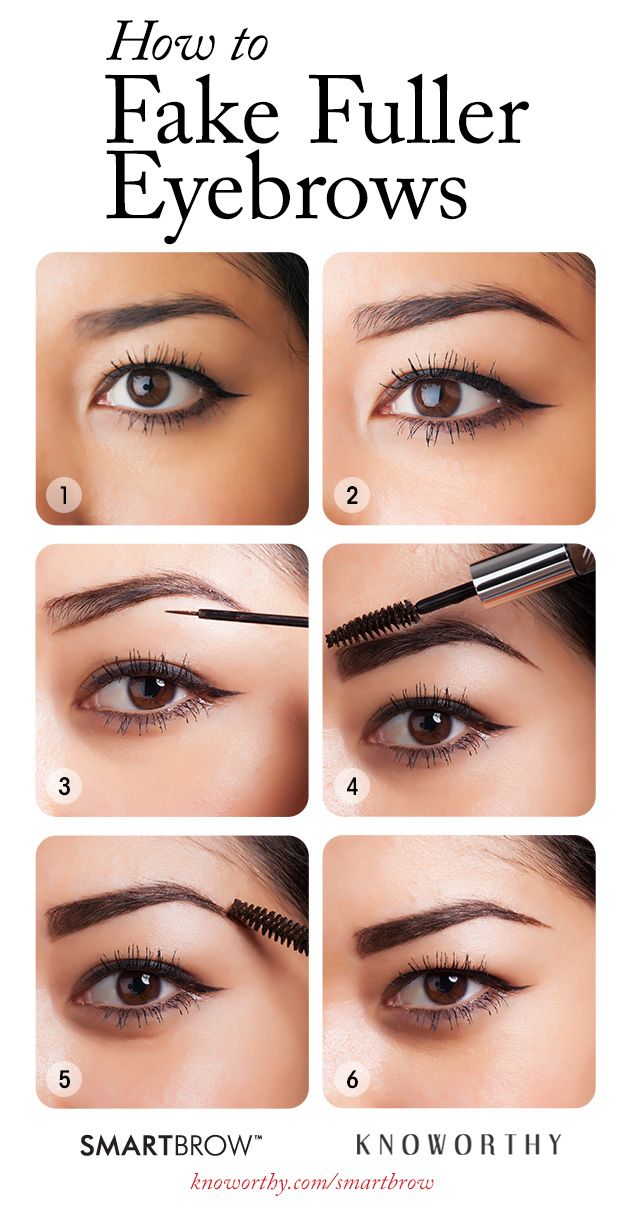 How to
Fake Fuller
Eyebrows

1

2

3

4

5

6

SMARTBROW™

KNOWORTHY

knoworthy.com/smartbrow