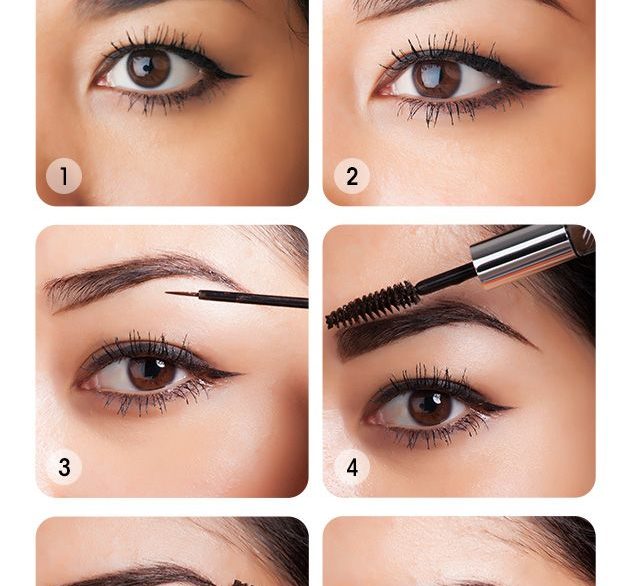 1

2

3

4